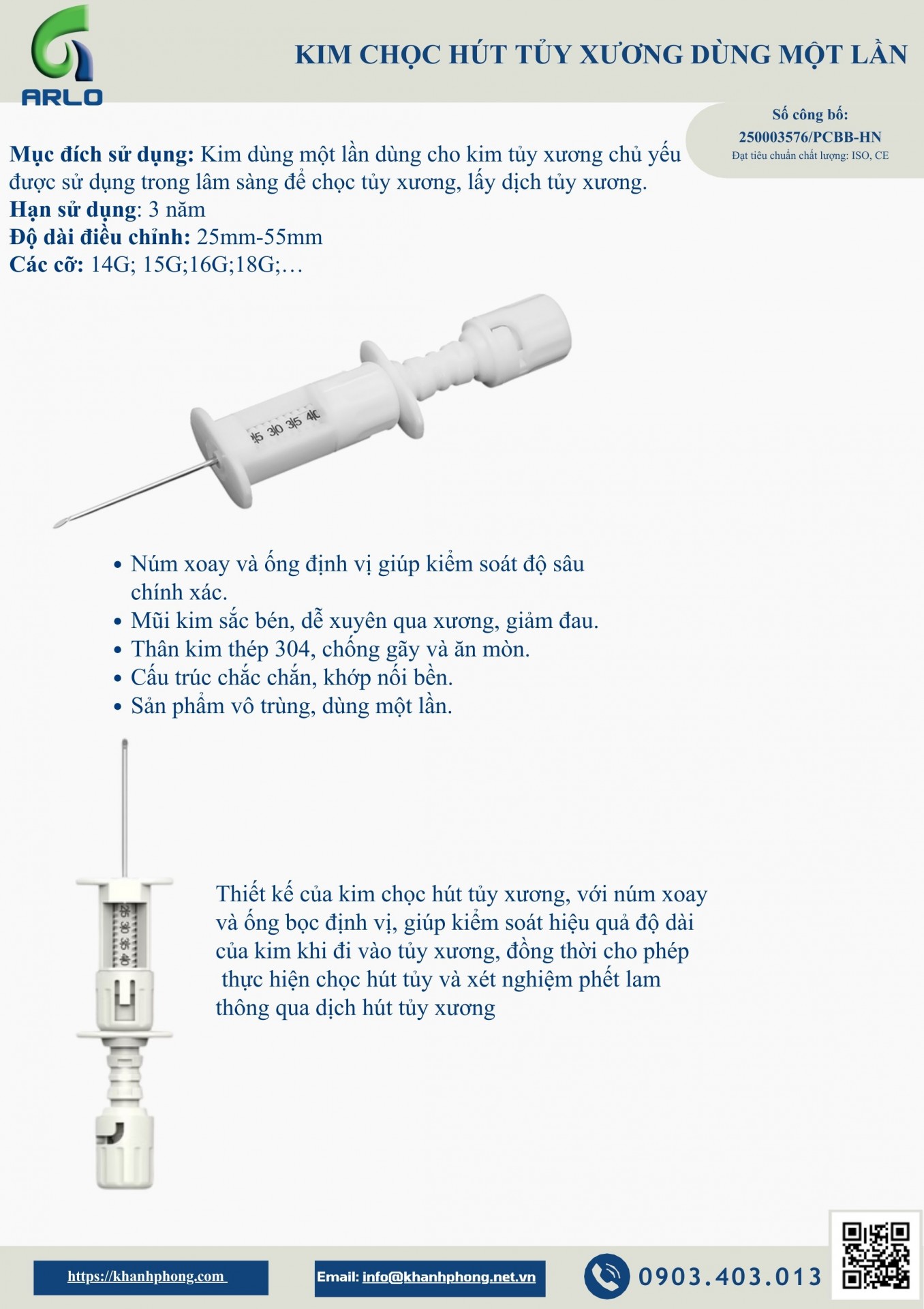 ARLO

KIM CHỌC HÚT TỦY XƯƠNG DÙNG MỘT LẦN

Số công bố:
250003576/PCBB-HN
Đạt tiêu chuẩn chất lượng: ISO, CE

Mục đích sử dụng: Kim dùng một lần dùng cho kim tủy xương chủ yếu được sử dụng trong lâm sàng để chọc tủy xương, lấy dịch tủy xương.
Hạn sử dụng: 3 năm
Độ dài điều chỉnh: 25mm-55mm
Các cỡ: 14G; 15G;16G;18G;…

25 30 35 40

• Núm xoay và ống định vị giúp kiểm soát độ sâu chính xác.
• Mũi kim sắc bén, dễ xuyên qua xương, giảm đau.
• Thân kim thép 304, chống gãy và ăn mòn.
• Cấu trúc chắc chắn, khớp nối bền.
• Sản phẩm vô trùng, dùng một lần.

25 30 35 40

Thiết kế của kim chọc hút tủy xương, với núm xoay và ống bọc định vị, giúp kiểm soát hiệu quả độ dài của kim khi đi vào tủy xương, đồng thời cho phép thực hiện chọc hút tủy và xét nghiệm phết lam thông qua dịch hút tủy xương

https://khanhphong.com

Email: info@khanhphong.net.vn

0903.403.013