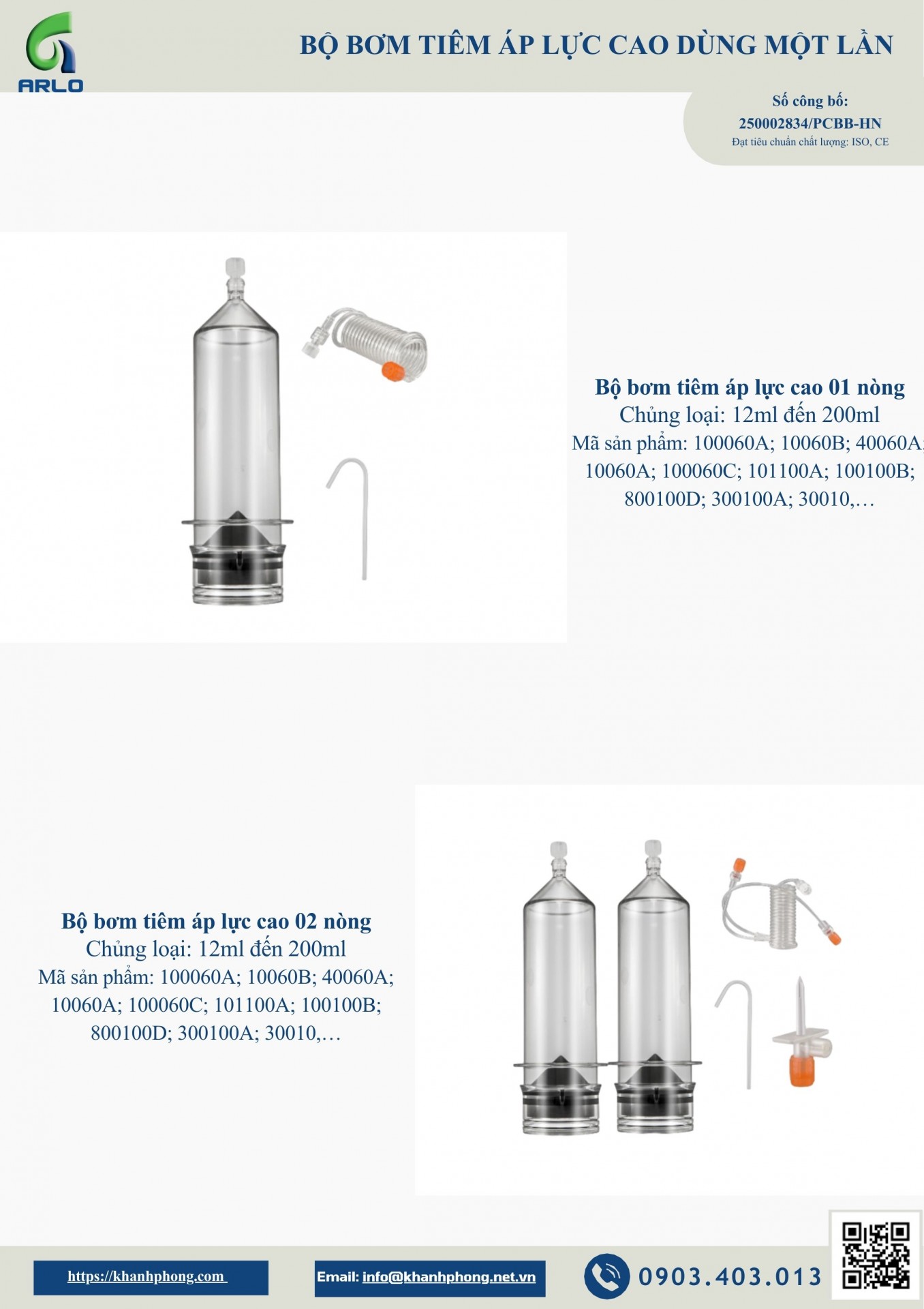 ARLO

BỘ BƠM TIÊM ÁP LỰC CAO DÙNG MỘT LẦN

Số công bố:
250002834/PCBB-HN
Đạt tiêu chuẩn chất lượng: ISO, CE

Bộ bơm tiêm áp lực cao 01 nòng
Chủng loại: 12ml đến 200ml
Mã sản phẩm: 100060A; 10060B; 40060A;
10060A; 100060C; 101100A; 100100B;
800100D; 300100A; 30010,…

Bộ bơm tiêm áp lực cao 02 nòng
Chủng loại: 12ml đến 200ml
Mã sản phẩm: 100060A; 10060B; 40060A;
10060A; 100060C; 101100A; 100100B;
800100D; 300100A; 30010,…

https://khanhphong.com

Email: info@khanhphong.net.vn

0903.403.013